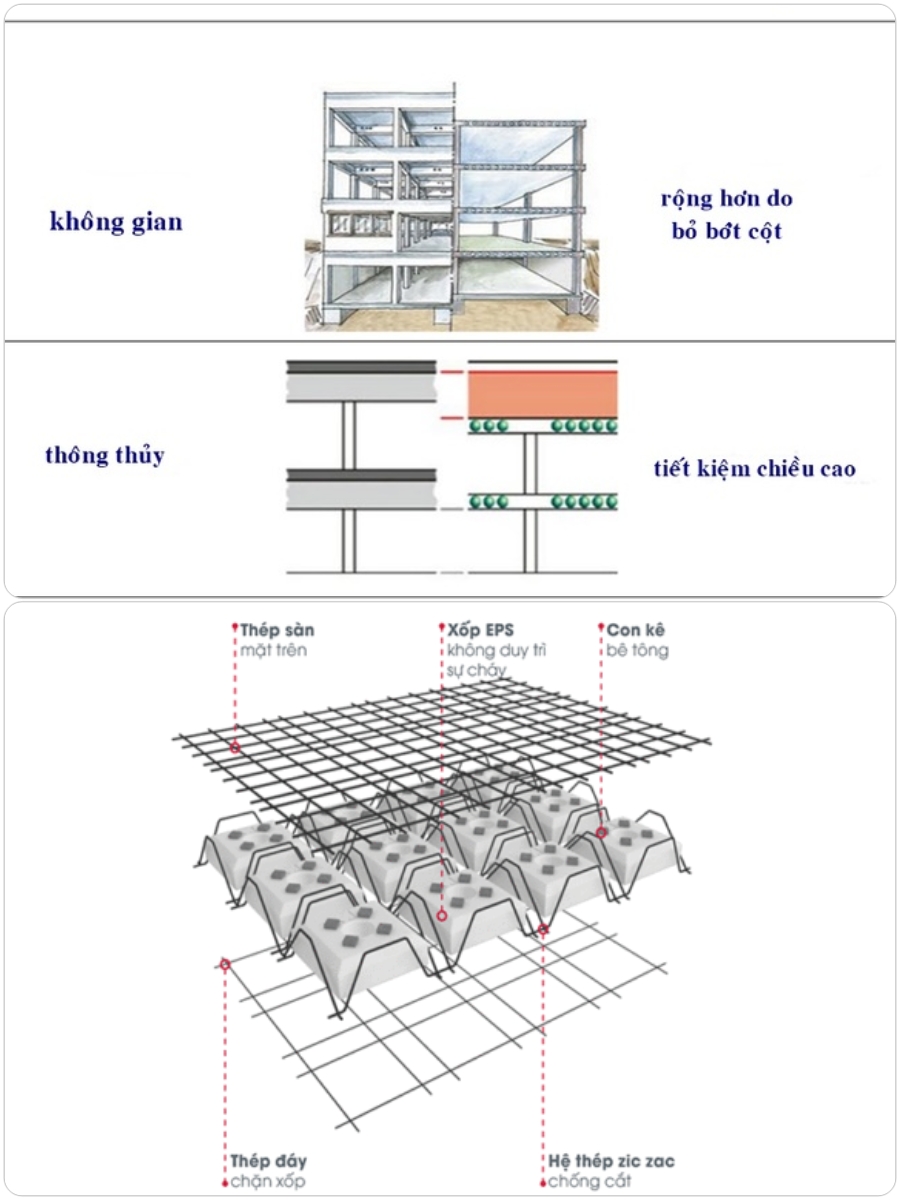 không gian

rộng hơn do bỏ bớt cột

thông thủy

tiết kiệm chiều cao

Thép sàn
mặt trên

Xốp EPS
không duy trì sự cháy

Con kê
bê tông

Thép đáy
chặn xốp

Hệ thép zic zac
chống cắt